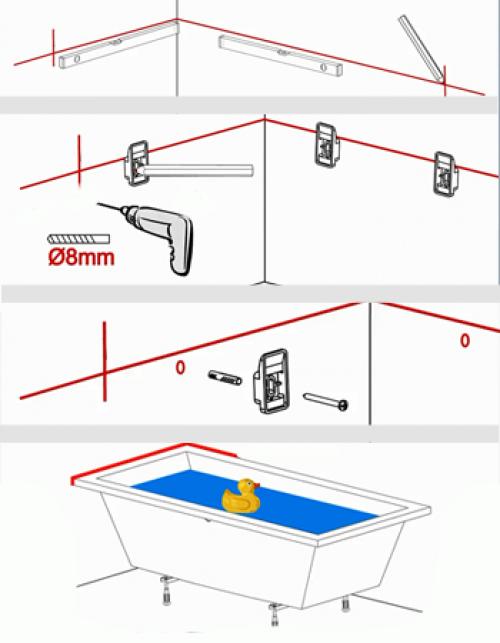 Ø8mm

0

0