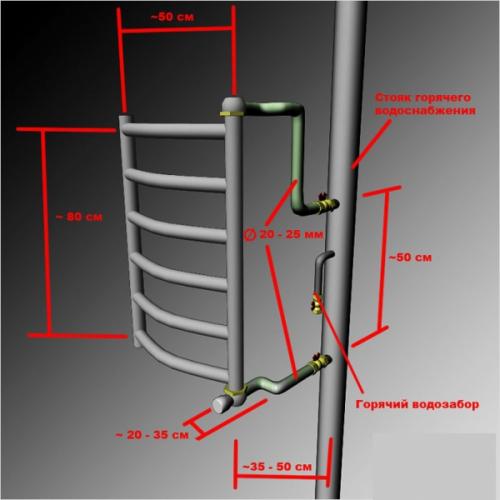 ~50 см

Стояк горячего водоснабжения

~ 80 см

∅ 20 - 25 мм

~50 см

Горячий водозабор

~ 20 - 35 см

~35 - 50 см