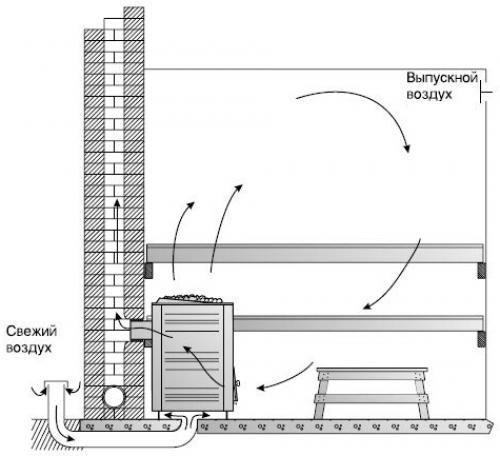 Выпускной воздух

Свежий воздух