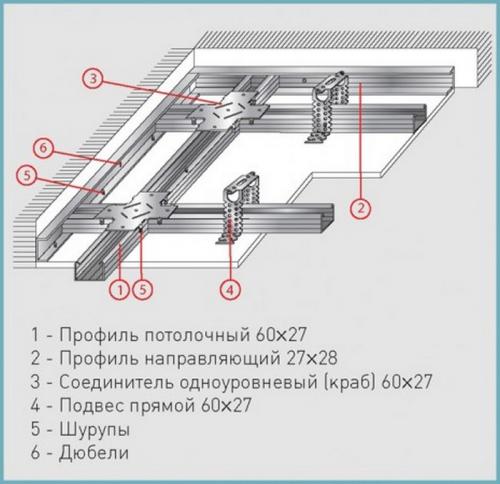 3

6

5

2

1 5 4

1 - Профиль потолочный 60×27
2 - Профиль направляющий 27×28
3 - Соединитель одноуровневый (краб) 60×27
4 - Подвес прямой 60×27
5 - Шурупы
6 - Дюбели