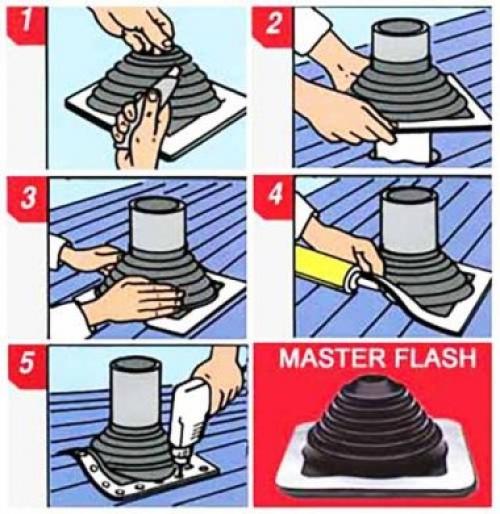 1

2

3

4

5

MASTER FLASH