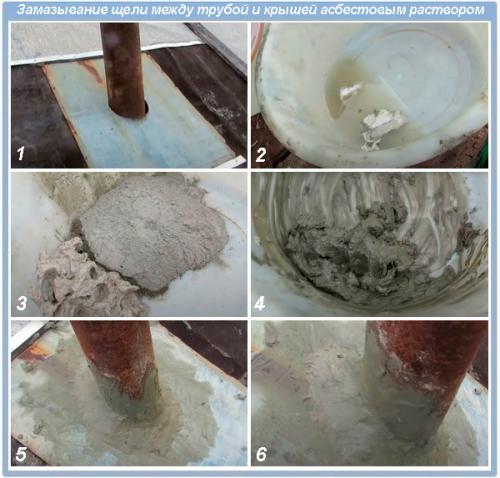 Замазывание щели между трубой и крышей асбестовым раствором

1

2

3

4

5

6