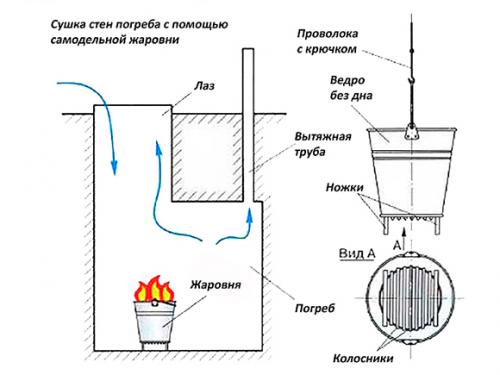 Сушка стен погреба с помощью самодельной жаровни

Лаз

Вытяжная труба

Жаровня

Погреб

Проволока с крючком

Ведро без дна

Ножки

А

Вид А

Колосники